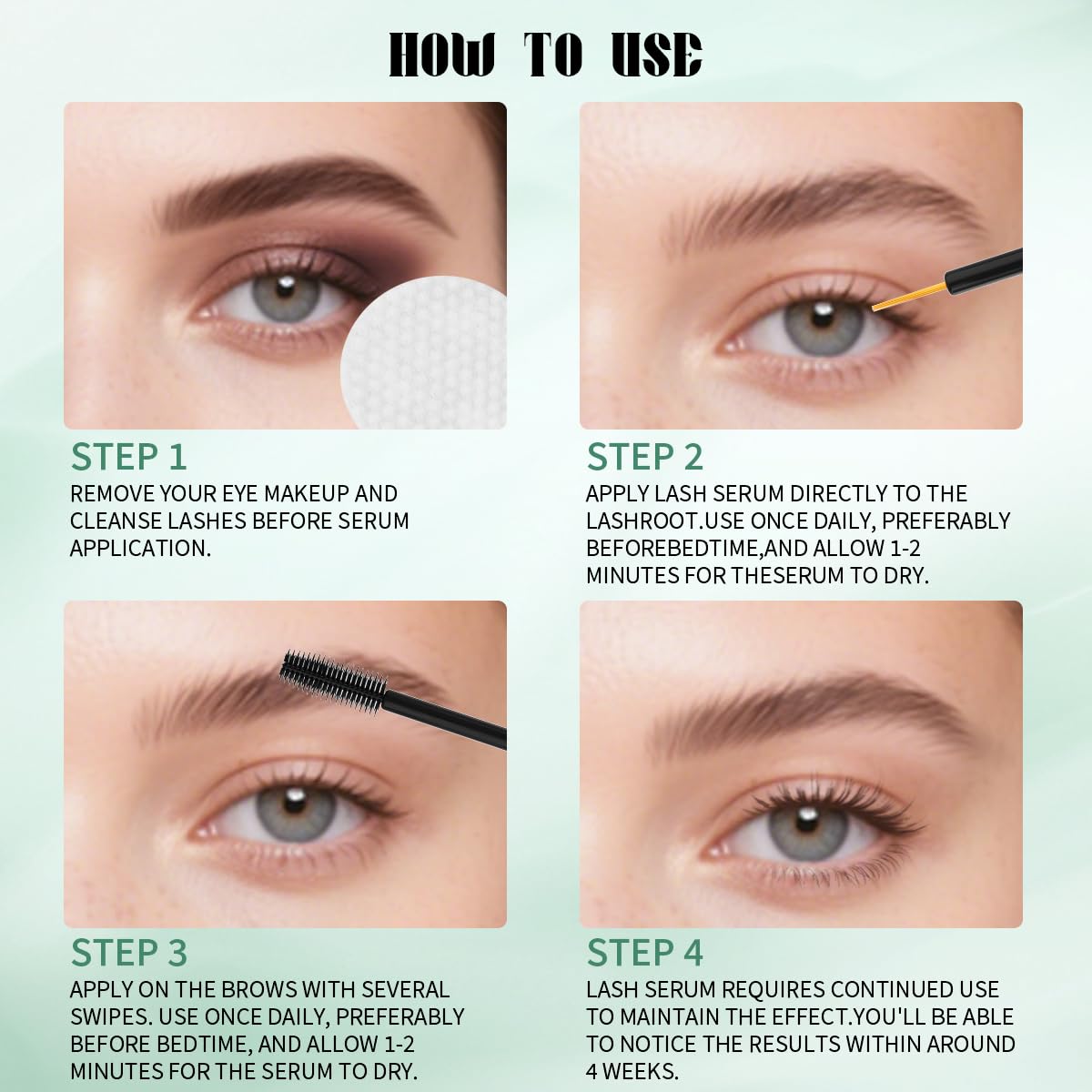 HOW TO USE

STEP 1
REMOVE YOUR EYE MAKEUP AND CLEANSE LASHES BEFORE SERUM APPLICATION.

STEP 2
APPLY LASH SERUM DIRECTLY TO THE LASHROOT.USE ONCE DAILY, PREFERABLY BEFOREBEDTIME,AND ALLOW 1-2 MINUTES FOR THESERUM TO DRY.

STEP 3
APPLY ON THE BROWS WITH SEVERAL SWIPES. USE ONCE DAILY, PREFERABLY BEFORE BEDTIME, AND ALLOW 1-2 MINUTES FOR THE SERUM TO DRY.

STEP 4
LASH SERUM REQUIRES CONTINUED USE TO MAINTAIN THE EFFECT.YOU'LL BE ABLE TO NOTICE THE RESULTS WITHIN AROUND 4 WEEKS.